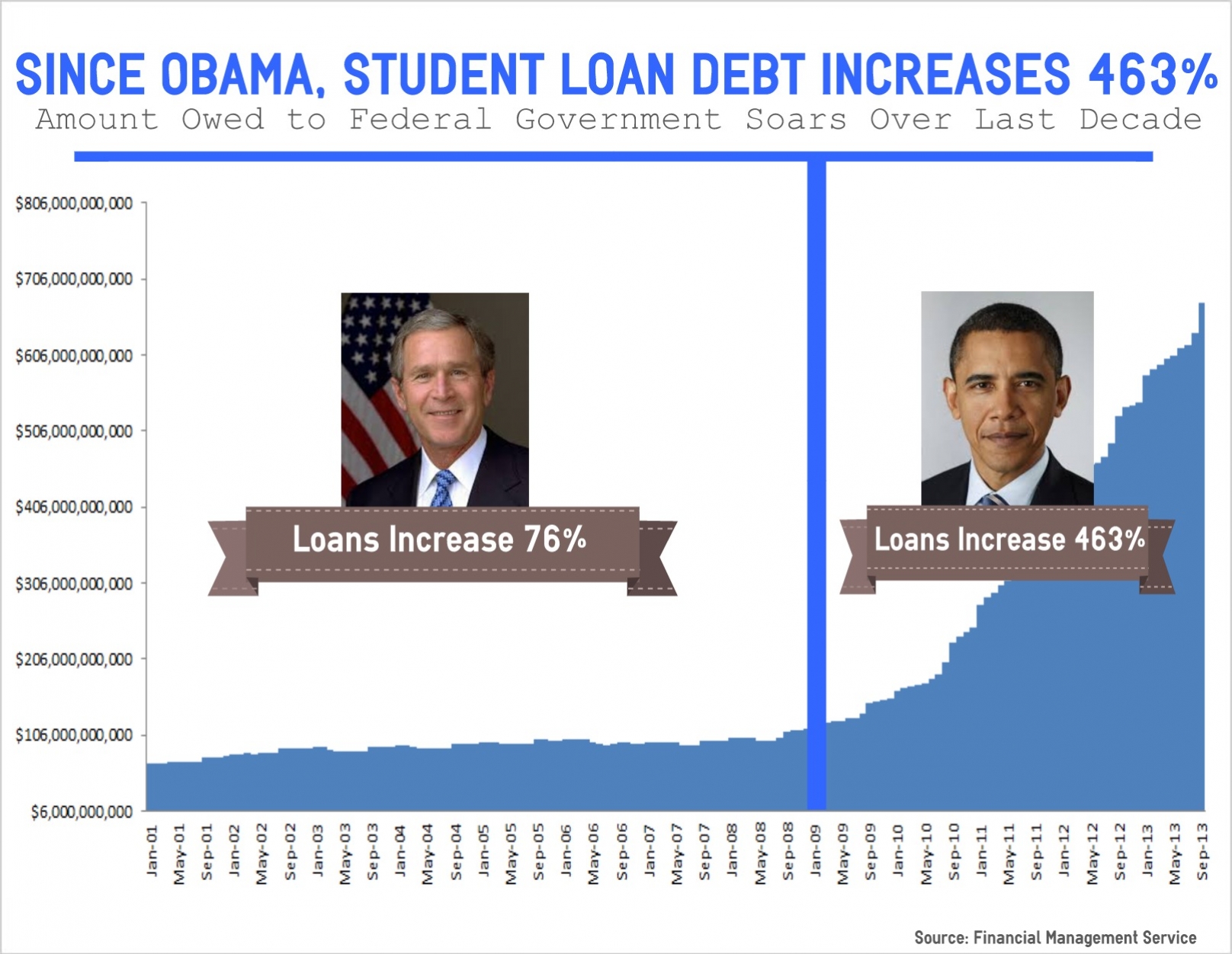 SINCE OBAMA, STUDENT LOAN DEBT INCREASES 463%

Amount Owed to Federal Government Soars Over Last Decade

$806,000,000,000
$706,000,000,000
$606,000,000,000
$506,000,000,000
$406,000,000,000
$306,000,000,000
$206,000,000,000
$106,000,000,000
$6,000,000,000

Loans Increase 76%

Loans Increase 463%

Jan-01
May-01
Sep-01
Jan-02
May-02
Sep-02
Jan-03
May-03
Sep-03
Jan-04
May-04
Sep-04
Jan-05
May-05
Sep-05
Jan-06
May-06
Sep-06
Jan-07
May-07
Sep-07
Jan-08
May-08
Sep-08
Jan-09
May-09
Sep-09
Jan-10
May-10
Sep-10
Jan-11
May-11
Sep-11
Jan-12
May-12
Sep-12
Jan-13
May-13
Sep-13

Source: Financial Management Service